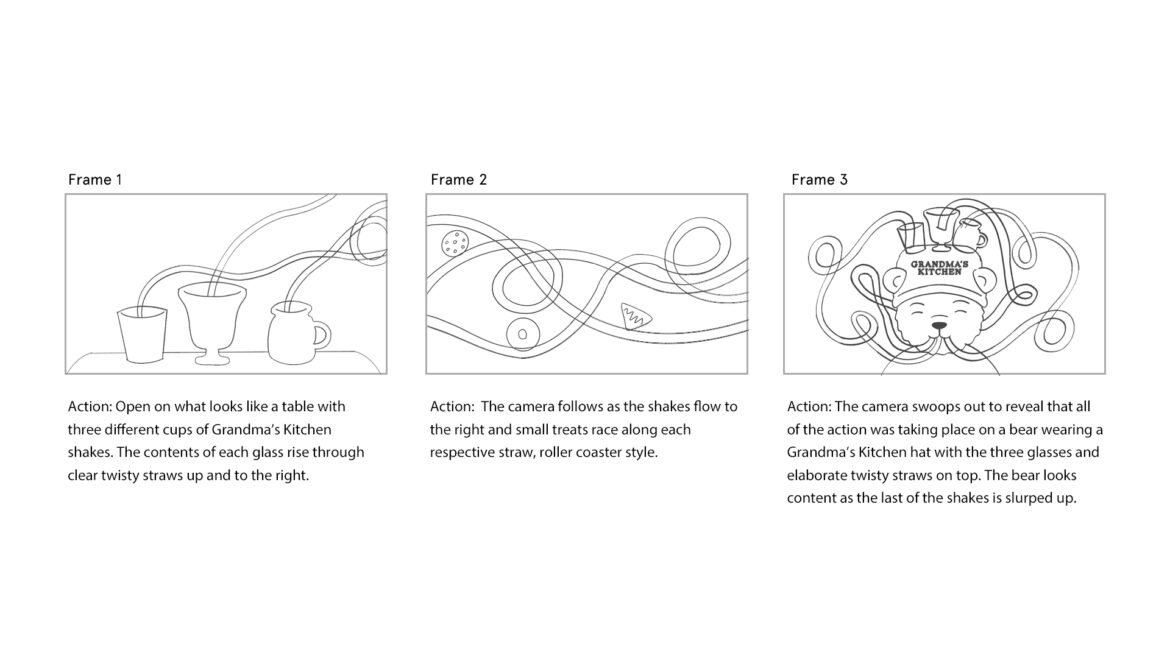 Frame 1

Action: Open on what looks like a table with three different cups of Grandma's Kitchen shakes. The contents of each glass rise through clear twisty straws up and to the right.

Frame 2

Action: The camera follows as the shakes flow to the right and small treats race along each respective straw, roller coaster style.

Frame 3

GRANDMA'S KITCHEN

Action: The camera swoops out to reveal that all of the action was taking place on a bear wearing a Grandma's Kitchen hat with the three glasses and elaborate twisty straws on top. The bear looks content as the last of the shakes is slurped up.